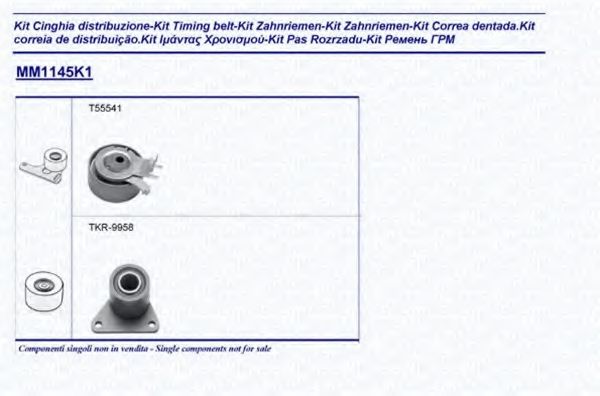 Kit Cinghia distribuzione-Kit Timing belt-Kit Zahnriemen-Kit Zahnriemen-Kit Correa dentada.Kit correia de distribuição.Kit Ιμάντας Χρονισμού-Kit Pas Rozrzadu-Kit Ремень ГРМ

MM1145K1

T55541

TKR-9958

Componenti singoli non in vendita - Single components not for sale